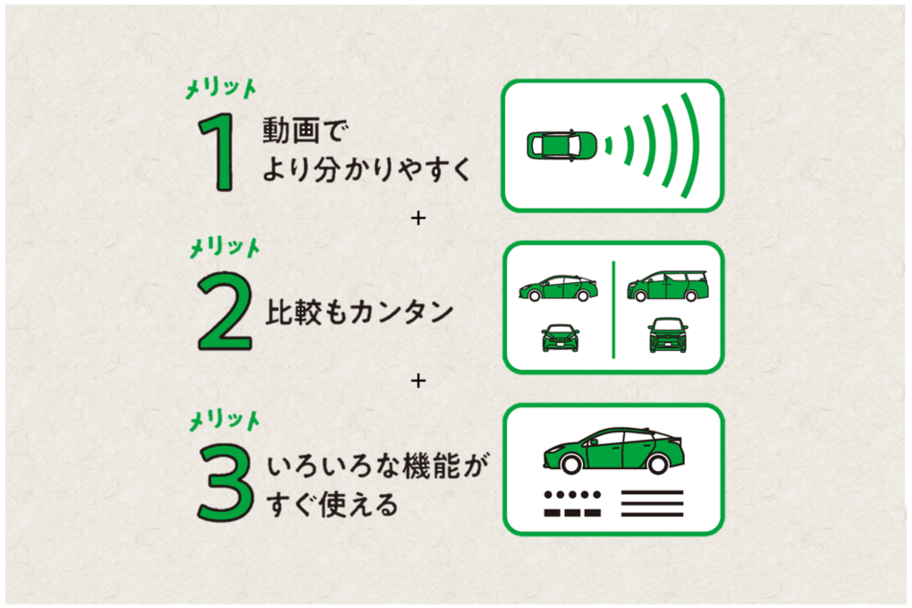 メリット
1 動画で
より分かりやすく

+

メリット
2 比較もカンタン

+

メリット
3 いろいろな機能が
すぐ使える